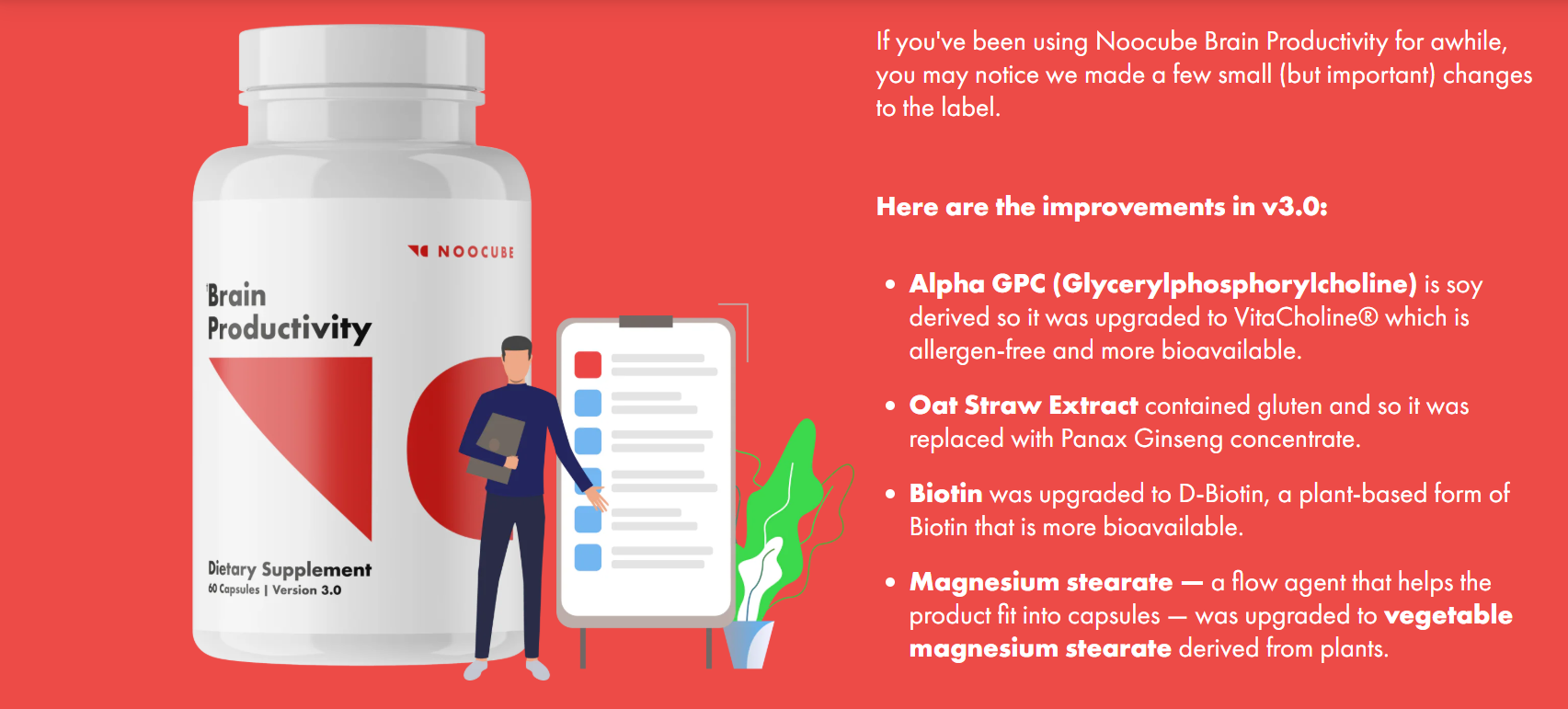 NOOCUBE

Brain Productivity

Dietary Supplement
60 Capsules | Version 3.0

If you've been using Noocube Brain Productivity for awhile, you may notice we made a few small (but important) changes to the label.

Here are the improvements in v3.0:

• Alpha GPC (Glycerylphosphorylcholine) is soy derived so it was upgraded to VitaCholine® which is allergen-free and more bioavailable.

• Oat Straw Extract contained gluten and so it was replaced with Panax Ginseng concentrate.

• Biotin was upgraded to D-Biotin, a plant-based form of Biotin that is more bioavailable.

• Magnesium stearate — a flow agent that helps the product fit into capsules — was upgraded to vegetable magnesium stearate derived from plants.